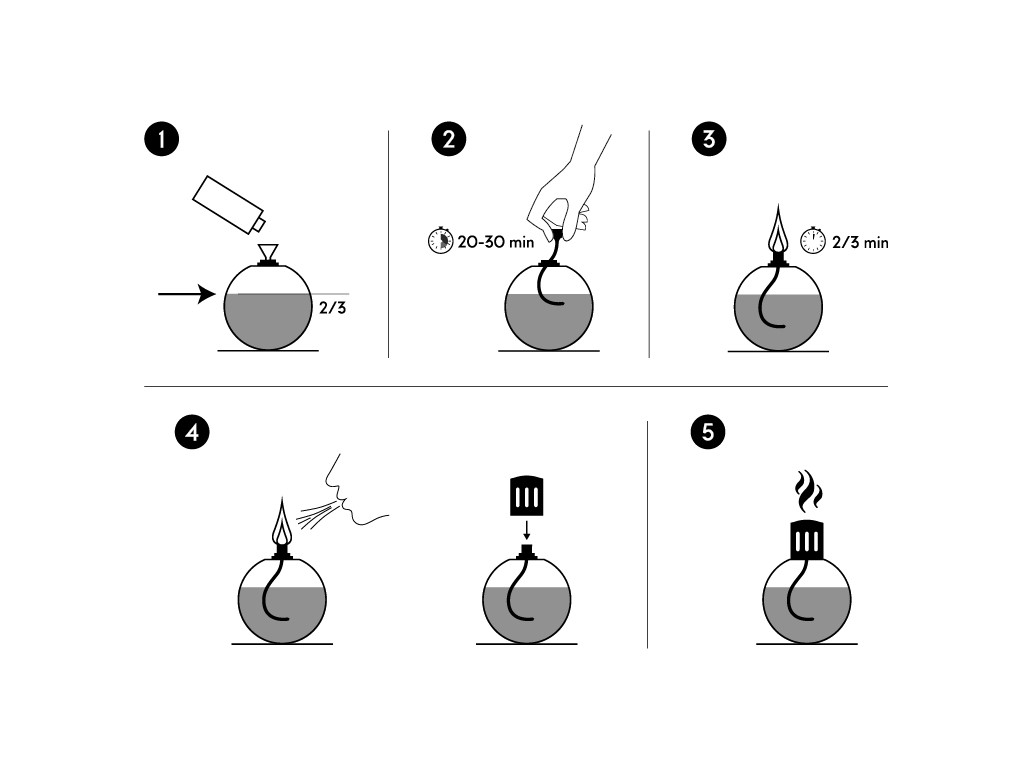 1

2/3

2

20-30 min

3

2/3 min

4

5